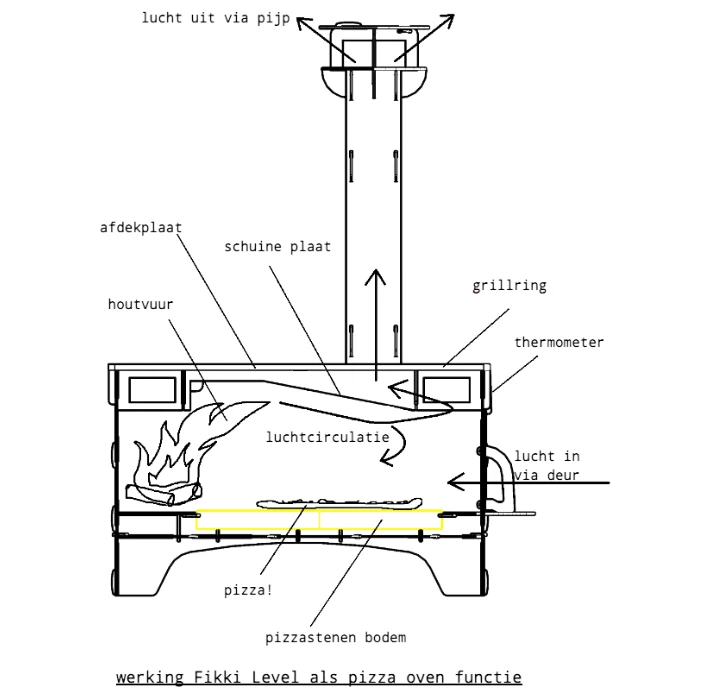 lucht uit via pijp

afdekplaat

schuine plaat

grillring

houtvuur

thermometer

luchtcirculatie

lucht in via deur

pizza!

pizzastenen bodem

werking Fikki Level als pizza oven functie